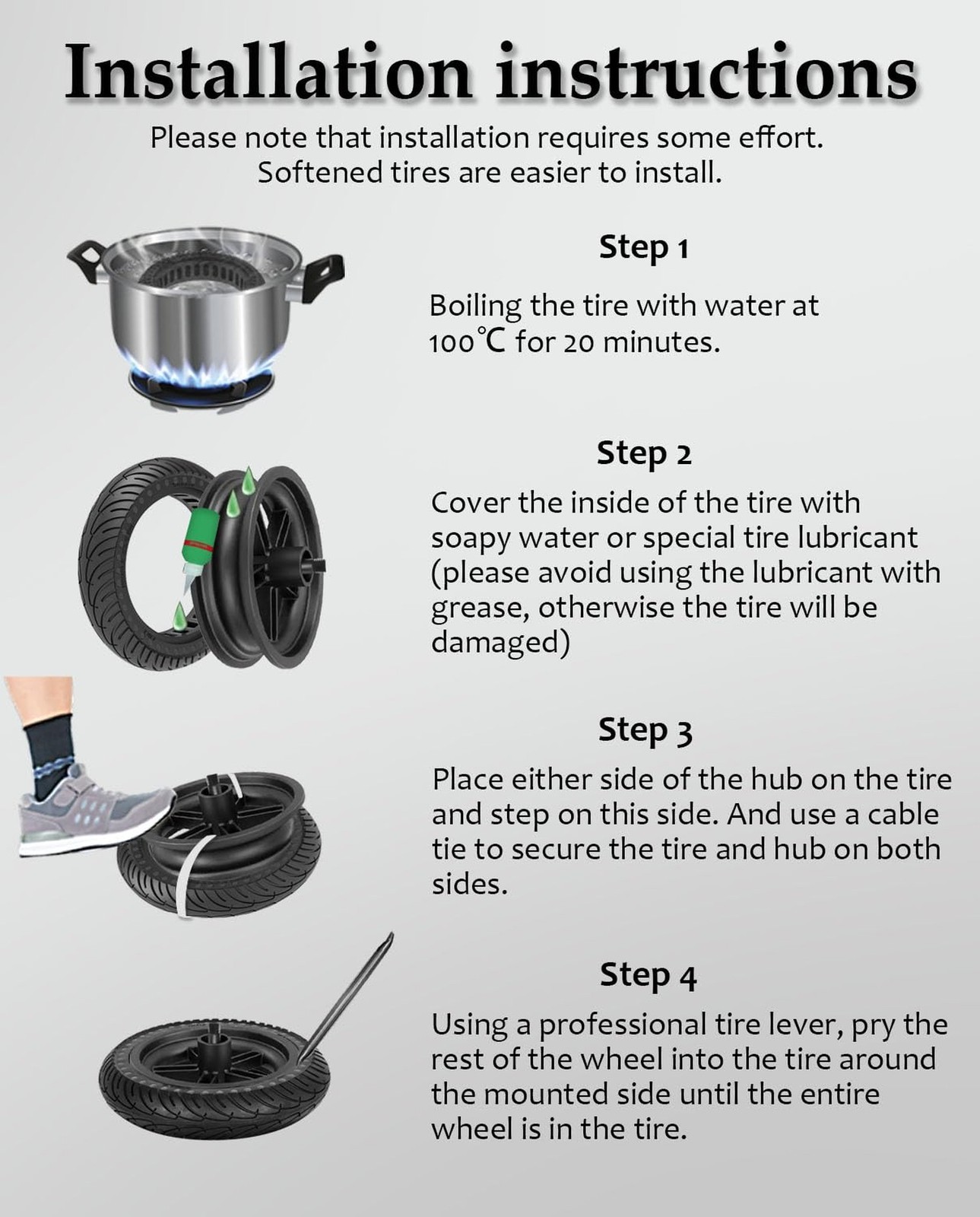 Installation instructions

Please note that installation requires some effort.
Softened tires are easier to install.

Step 1

Boiling the tire with water at 100℃ for 20 minutes.

Step 2

Cover the inside of the tire with soapy water or special tire lubricant (please avoid using the lubricant with grease, otherwise the tire will be damaged)

Step 3

Place either side of the hub on the tire and step on this side. And use a cable tie to secure the tire and hub on both sides.

Step 4

Using a professional tire lever, pry the rest of the wheel into the tire around the mounted side until the entire wheel is in the tire.